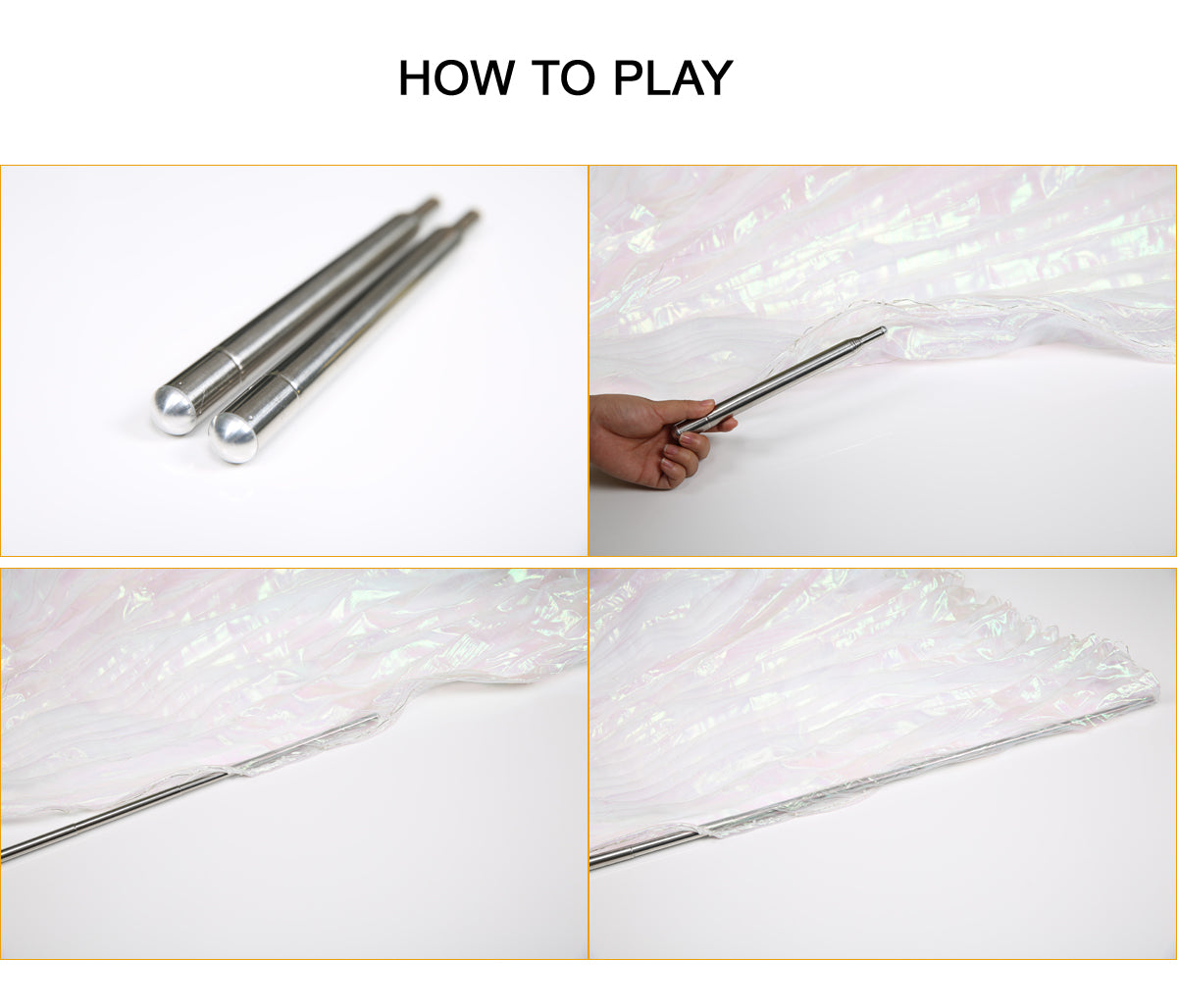 HOW TO PLAY