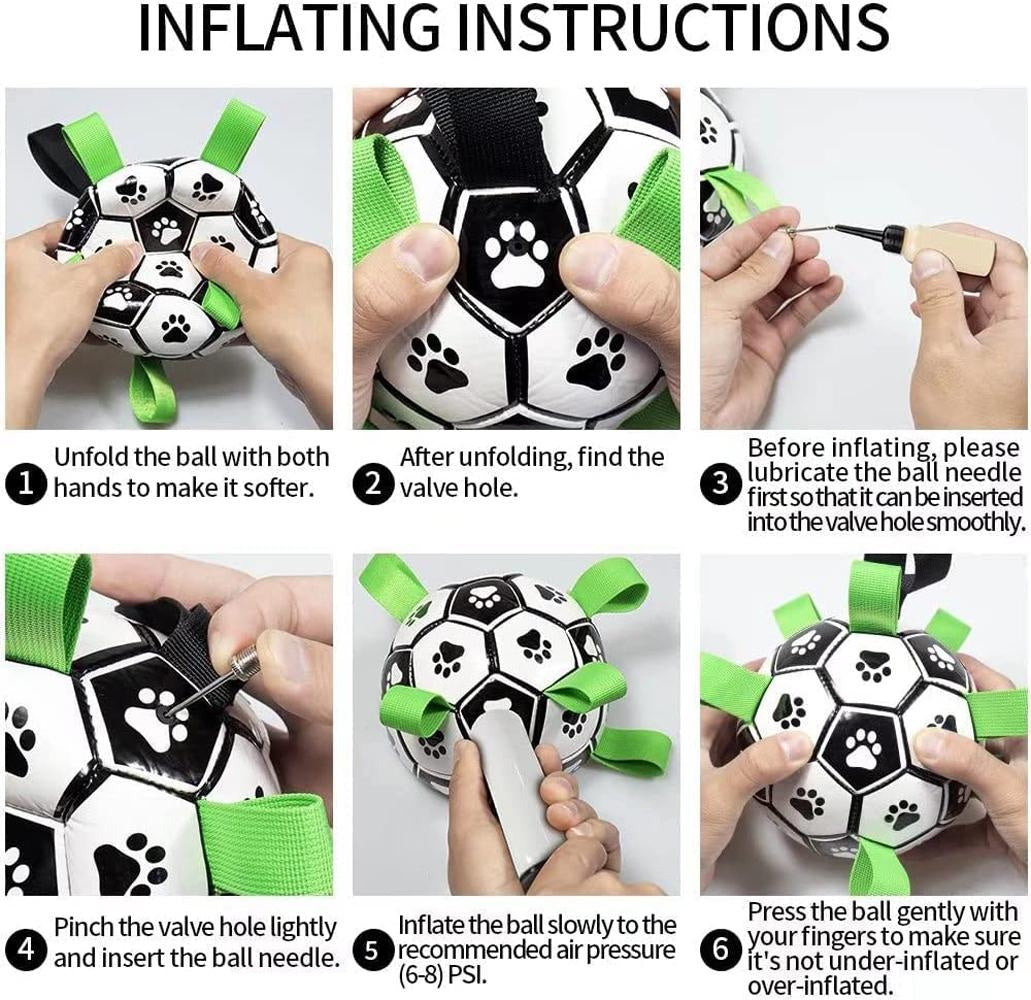 INFLATING INSTRUCTIONS

1 Unfold the ball with both hands to make it softer.

2 After unfolding, find the valve hole.

3 Before inflating, please lubricate the ball needle first so that it can be inserted into the valve hole smoothly.

4 Pinch the valve hole lightly and insert the ball needle.

5 Inflate the ball slowly to the recommended air pressure (6-8) PSI.

6 Press the ball gently with your fingers to make sure it's not under-inflated or over-inflated.