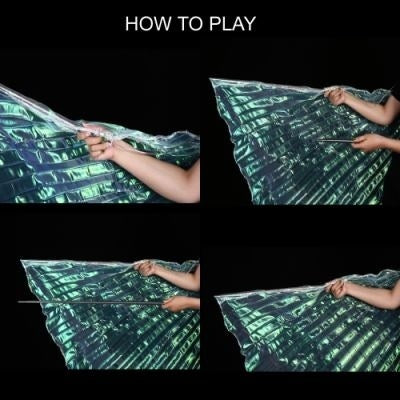 HOW TO PLAY