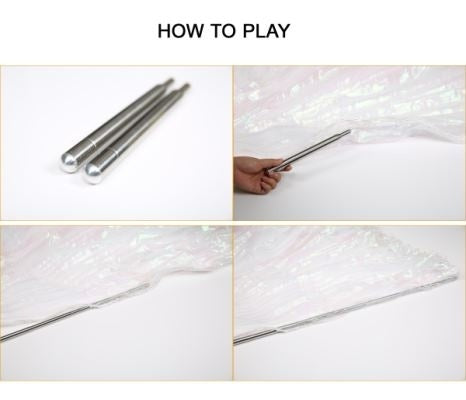 HOW TO PLAY